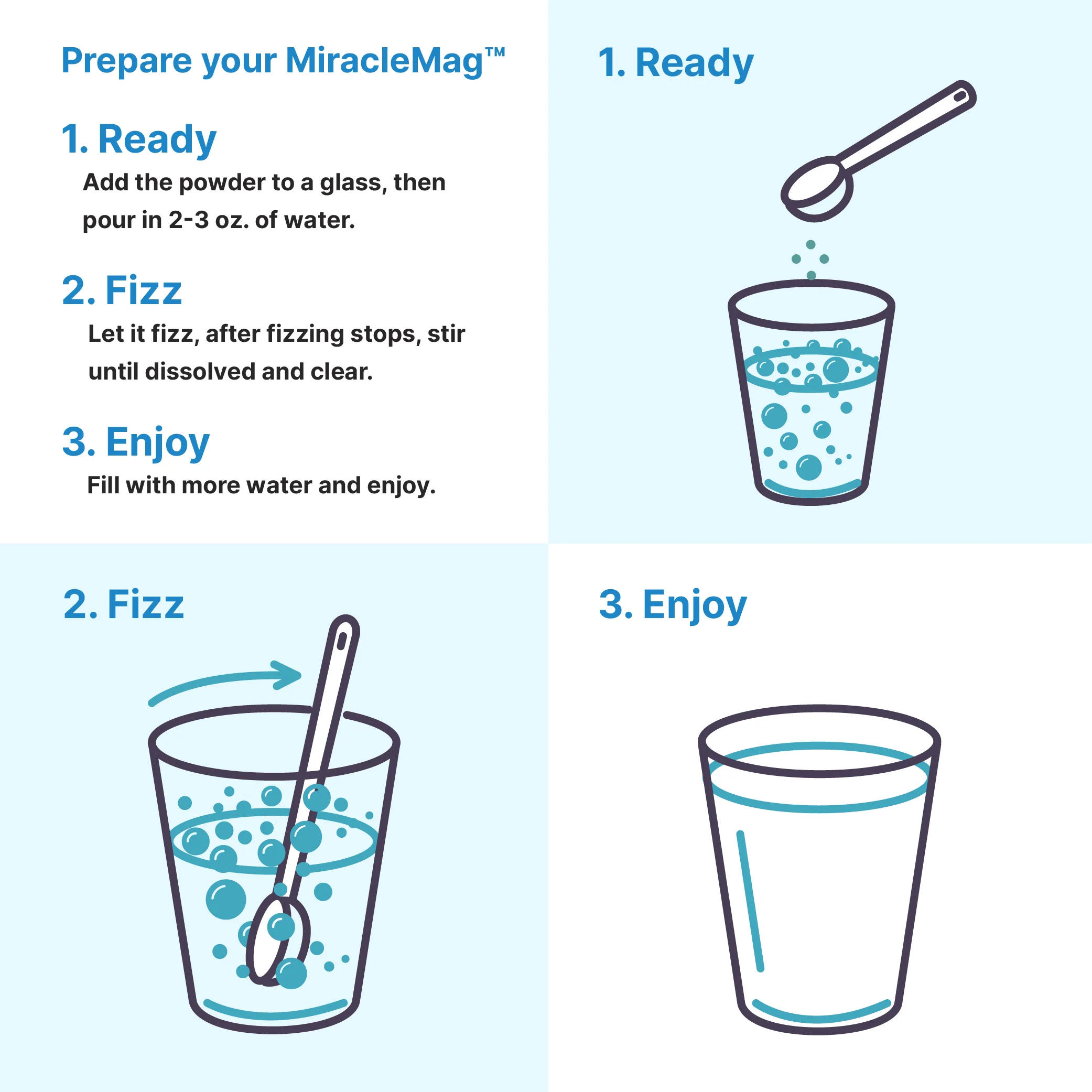 Prepare your MiracleMag™

1. Ready

Add the powder to a glass, then pour in 2-3 oz. of water.

2. Fizz

Let it fizz, after fizzing stops, stir until dissolved and clear.

3. Enjoy

Fill with more water and enjoy.

1. Ready

2. Fizz

3. Enjoy